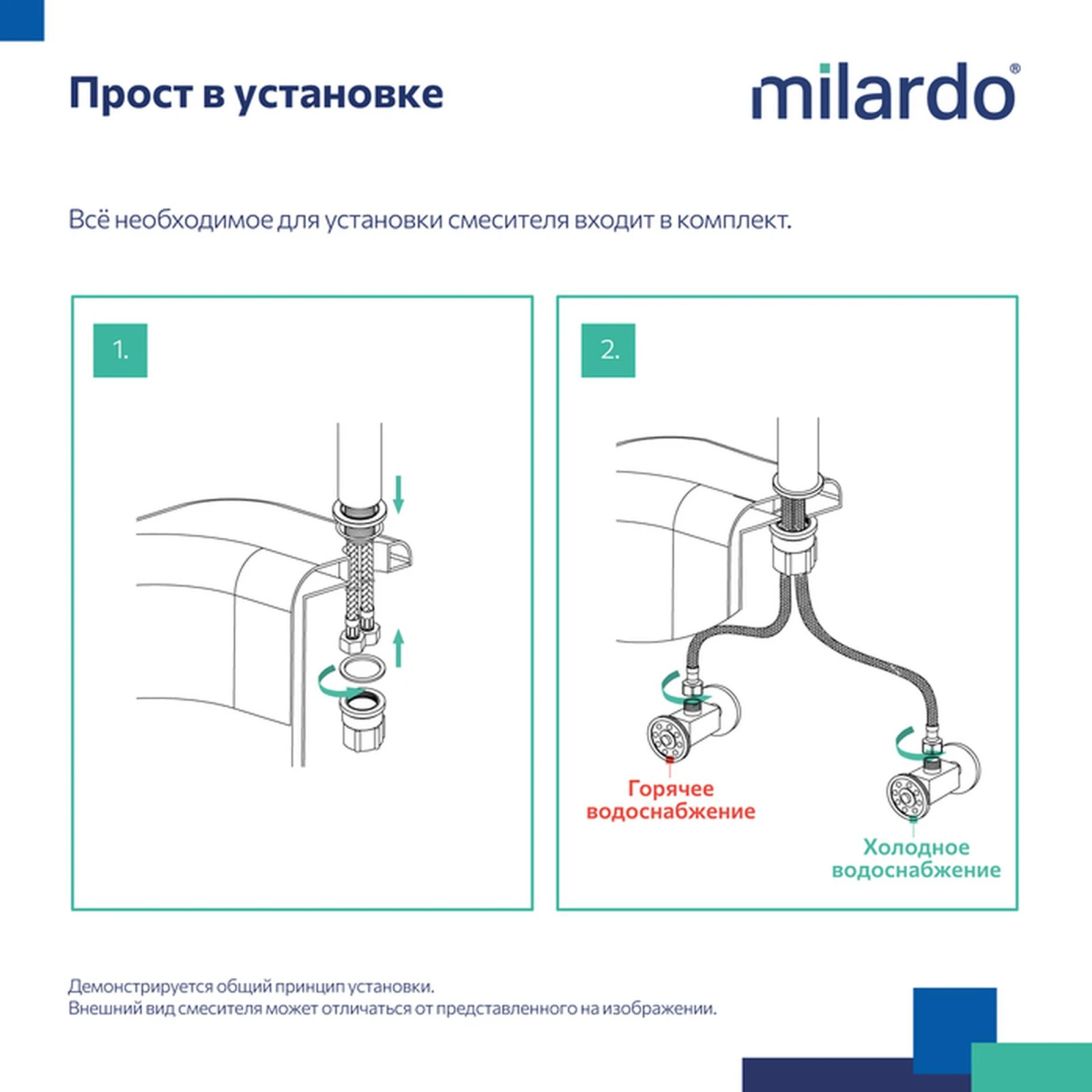 Прост в установке

milardo®

Всё необходимое для установки смесителя входит в комплект.

1.

2.

Горячее водоснабжение

Холодное водоснабжение

Демонстрируется общий принцип установки.
Внешний вид смесителя может отличаться от представленного на изображении.